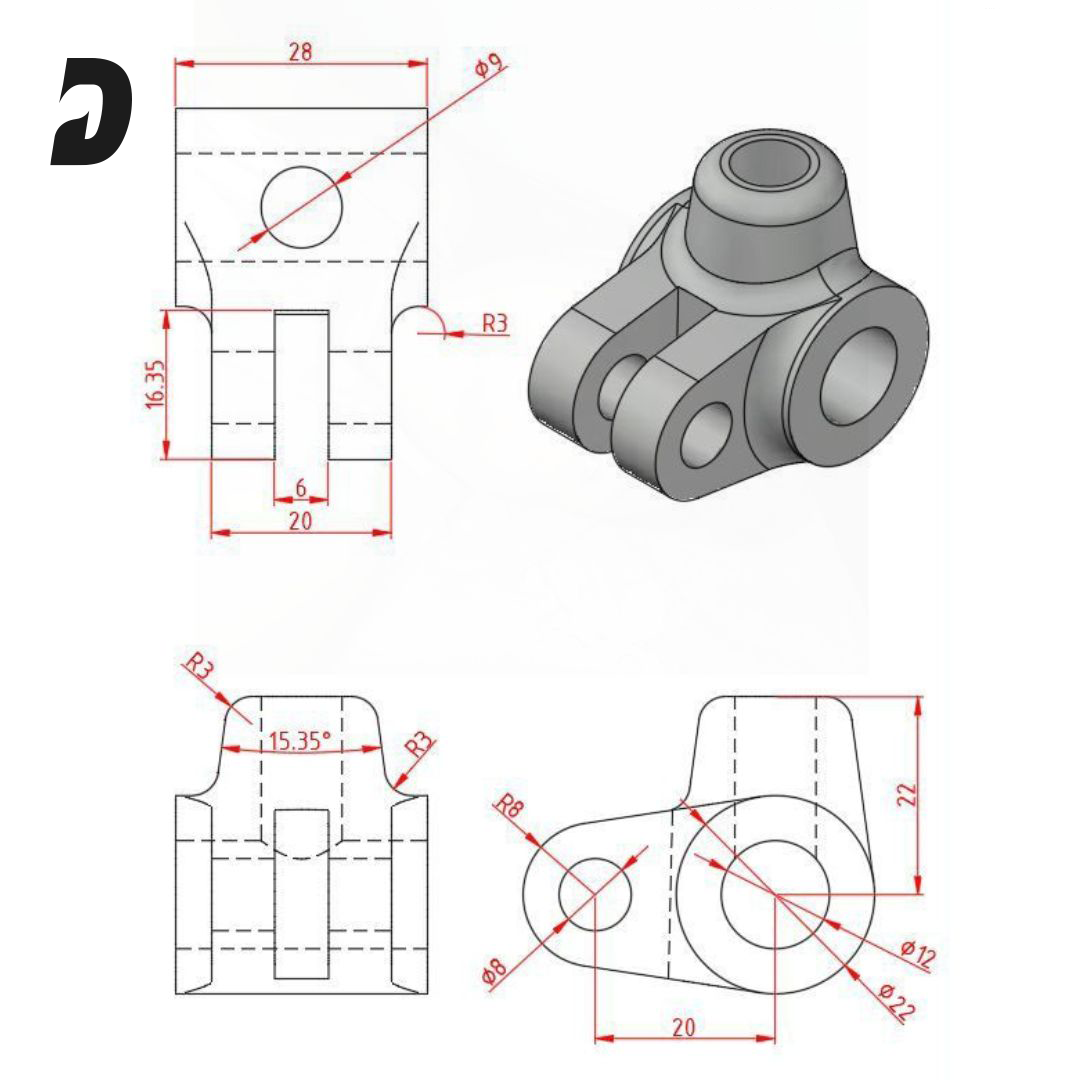 28
$\phi 9$
R3
16.35
6
20

R3
15.35°
R3

R8
22
$\phi 8$
$\phi 12$
$\phi 22$
20